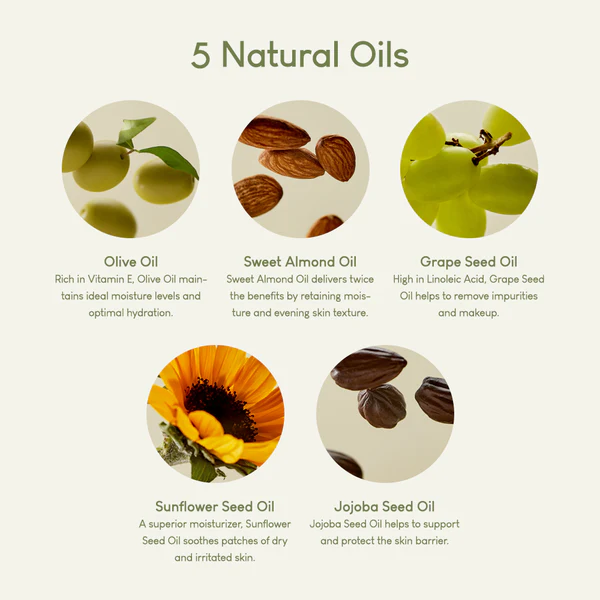 5 Natural Oils

Olive Oil
Rich in Vitamin E, Olive Oil maintains ideal moisture levels and optimal hydration.

Sweet Almond Oil
Sweet Almond Oil delivers twice the benefits by retaining moisture and evening skin texture.

Grape Seed Oil
High in Linoleic Acid, Grape Seed Oil helps to remove impurities and makeup.

Sunflower Seed Oil
A superior moisturizer, Sunflower Seed Oil soothes patches of dry and irritated skin.

Jojoba Seed Oil
Jojoba Seed Oil helps to support and protect the skin barrier.